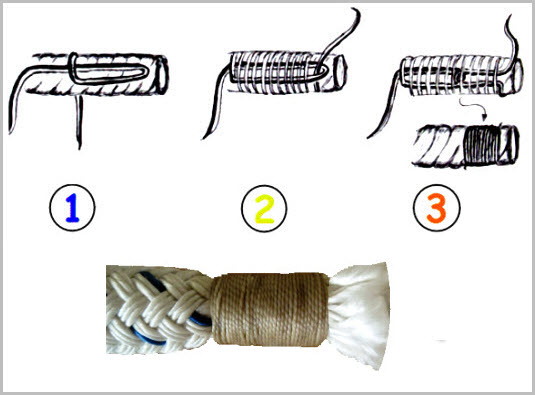 1

2

3